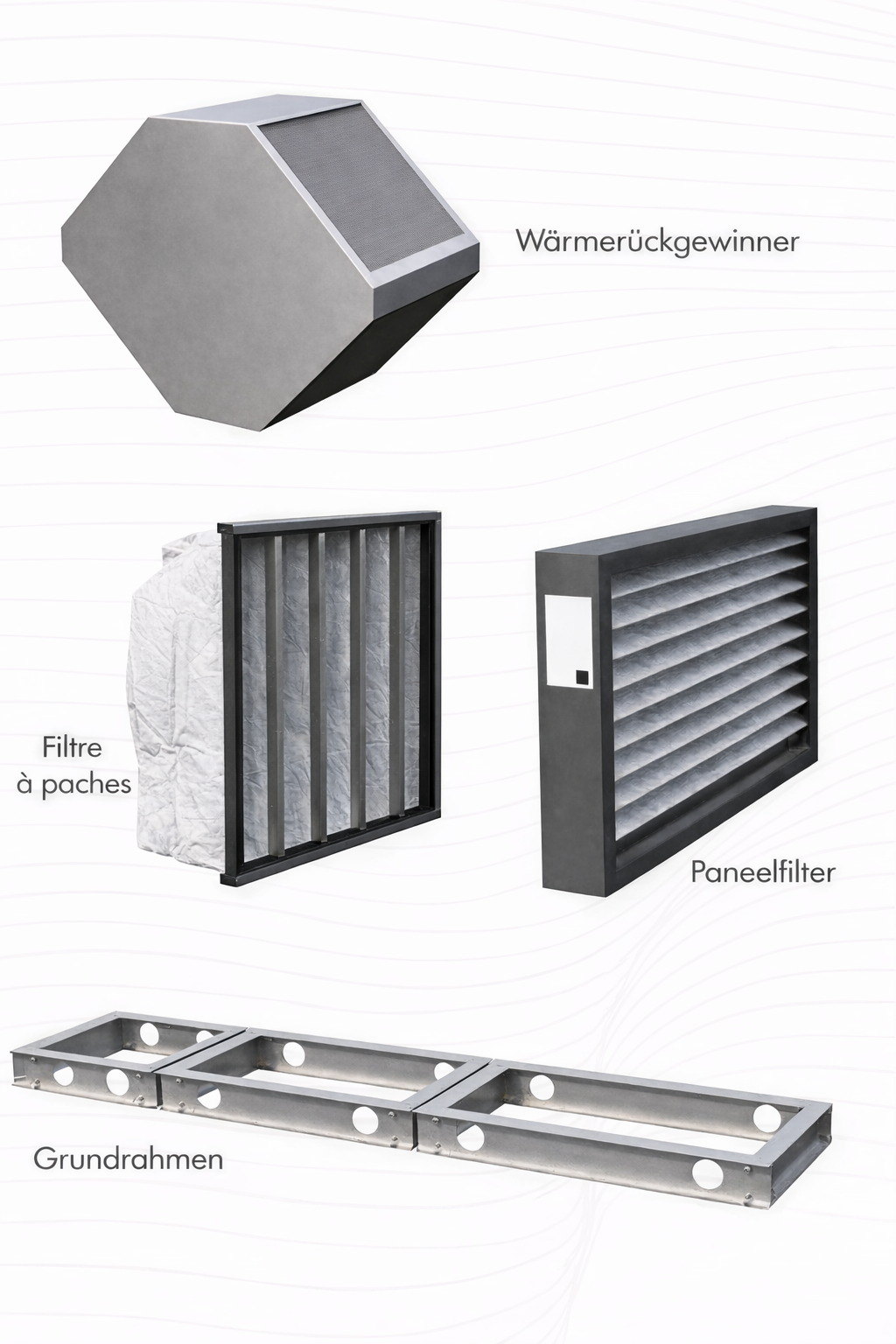 Wärmerückgewinner

Filtre
à paches

Paneelfilter

Grundrahmen